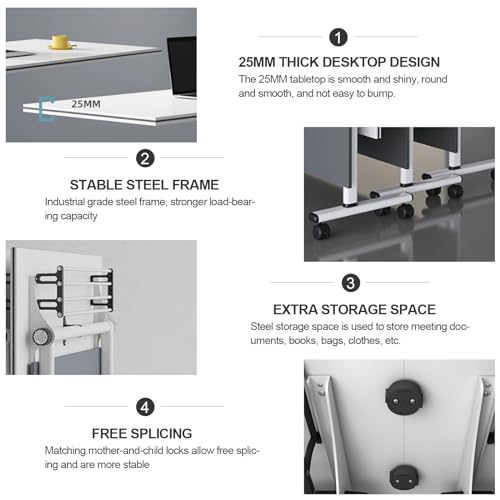 25MM

1

25MM THICK DESKTOP DESIGN

The 25MM tabletop is smooth and shiny, round and smooth, and not easy to bump.

2

STABLE STEEL FRAME

Industrial grade steel frame, stronger load-bearing capacity

3

EXTRA STORAGE SPACE

Steel storage space is used to store meeting documents, books, bags, clothes, etc.

4

FREE SPLICING

Matching mother-and-child locks allow free splicing and are more stable