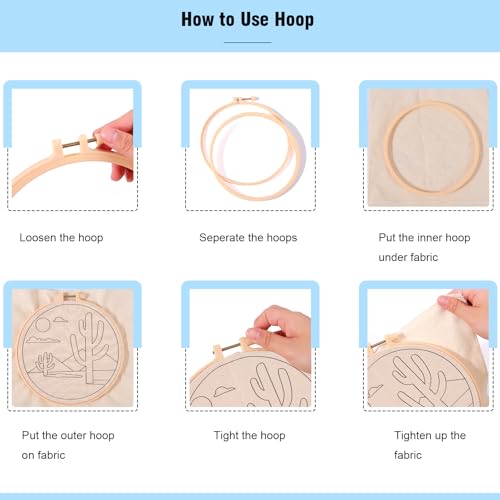 How to Use Hoop

Loosen the hoop

Seperate the hoops

Put the inner hoop under fabric

Put the outer hoop on fabric

Tight the hoop

Tighten up the fabric