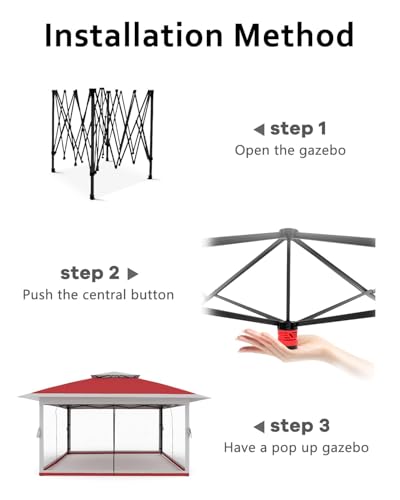 Installation Method

◀ step 1
Open the gazebo

step 2 ▶
Push the central button

◀ step 3
Have a pop up gazebo