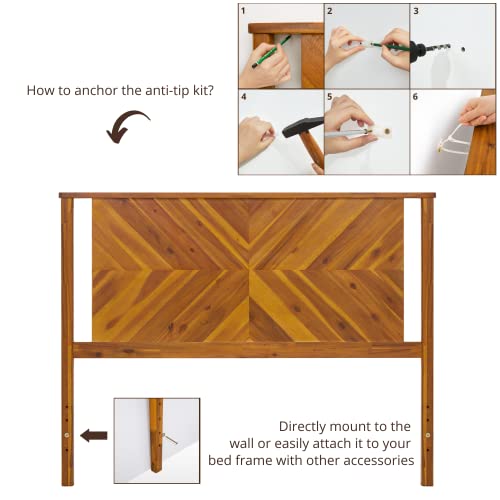 How to anchor the anti-tip kit?

1
2
3
4
5
6

Directly mount to the wall or easily attach it to your bed frame with other accessories