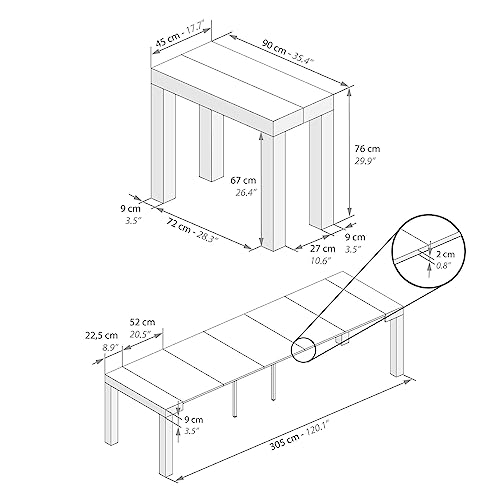 45 cm - 17.7"

90 cm - 35.4"

76 cm
29.9"

67 cm
26.4"

9 cm
3.5"

72 cm - 28.3"

27 cm
10.6"

9 cm
3.5"

2 cm
0.8"

52 cm
20.5"

22,5 cm
8.9"

9 cm
3.5"

305 cm - 120.1"