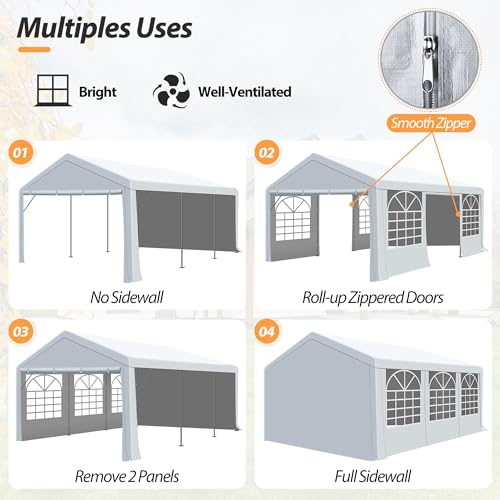 Multiples Uses

Bright

Well-Ventilated

Smooth Zipper

01

No Sidewall

02

Roll-up Zippered Doors

03

Remove 2 Panels

04

Full Sidewall