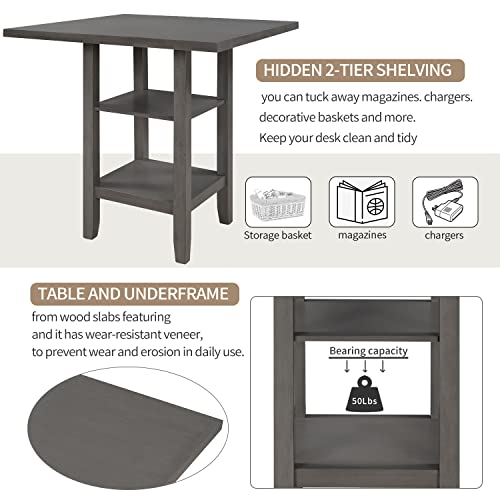 HIDDEN 2-TIER SHELVING

you can tuck away magazines. chargers. decorative baskets and more. Keep your desk clean and tidy

Storage basket

magazines

chargers

TABLE AND UNDERFRAME

from wood slabs featuring and it has wear-resistant veneer, to prevent wear and erosion in daily use.

Bearing capacity

50Lbs