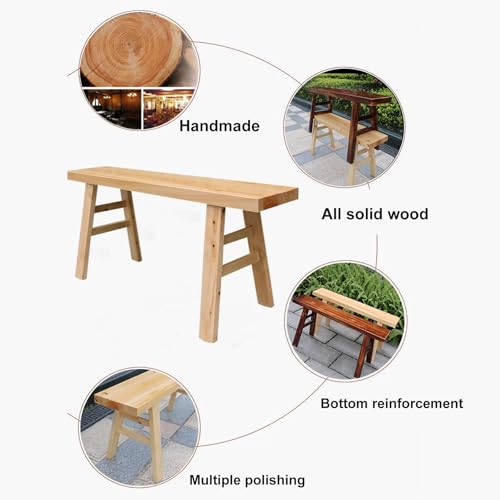 Handmade

All solid wood

Bottom reinforcement

Multiple polishing