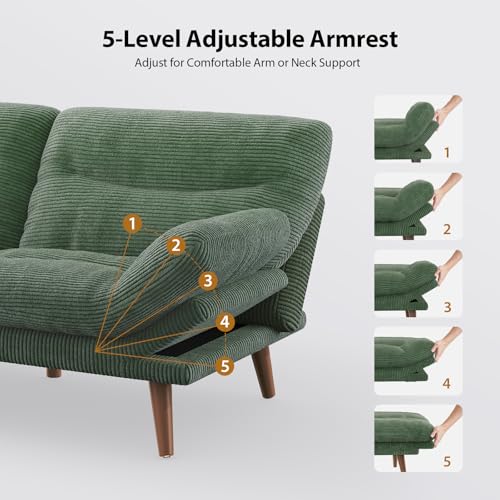 5-Level Adjustable Armrest

Adjust for Comfortable Arm or Neck Support

1

2

3

4

5

1

2

3

4

5