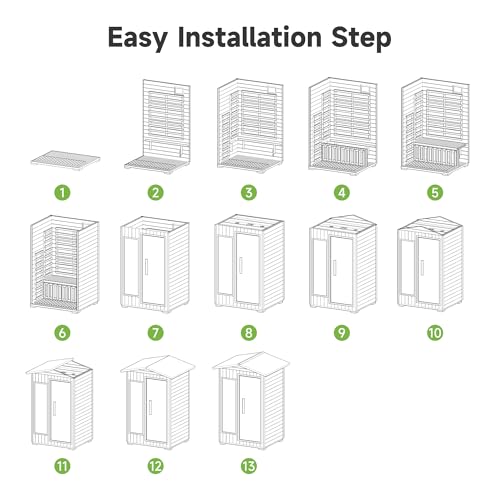 Easy Installation Step

1
2
3
4
5
6
7
8
9
10
11
12
13