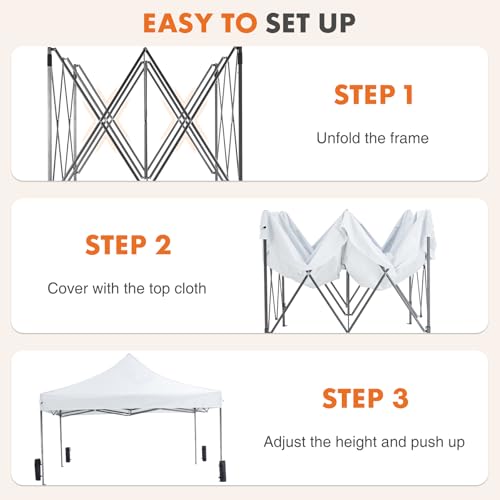 EASY TO SET UP

STEP 1

Unfold the frame

STEP 2

Cover with the top cloth

STEP 3

Adjust the height and push up