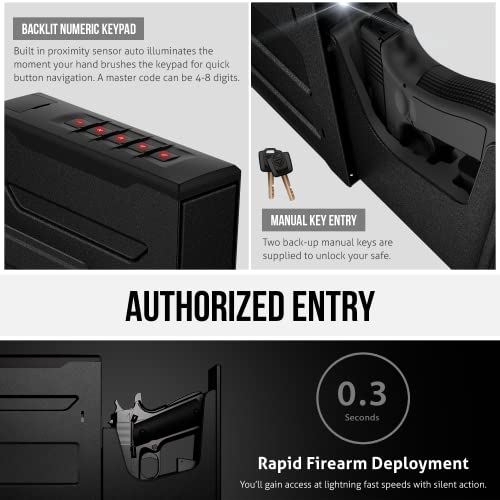 BACKLIT NUMERIC KEYPAD

Built in proximity sensor auto illuminates the moment your hand brushes the keypad for quick button navigation. A master code can be 4-8 digits.

MANUAL KEY ENTRY

Two back-up manual keys are supplied to unlock your safe.

AUTHORIZED ENTRY

0.3
Seconds

Rapid Firearm Deployment

You'll gain access at lightning fast speeds with silent action.