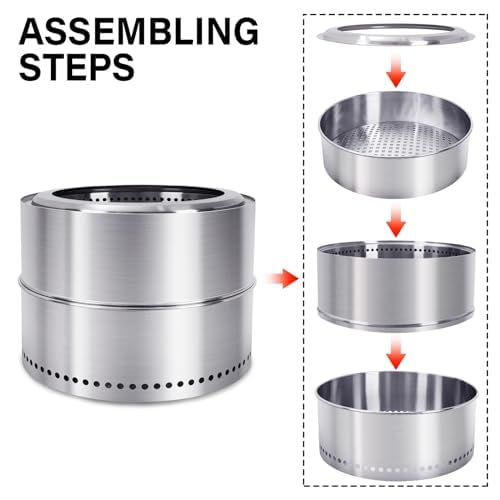 ASSEMBLING STEPS