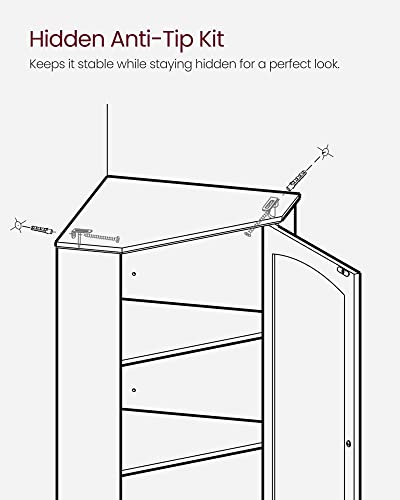 Hidden Anti-Tip Kit

Keeps it stable while staying hidden for a perfect look.