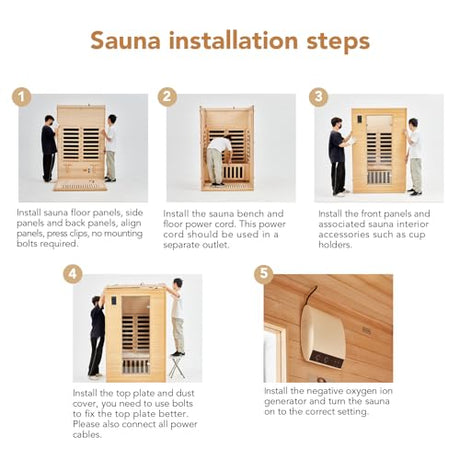 Sauna installation steps

1

Install sauna floor panels, side panels and back panels, align panels, press clips, no mounting bolts required.

2

Install the sauna bench and floor power cord. This power cord should be used in a separate outlet.

3

Install the front panels and associated sauna interior accessories such as cup holders.

4

Install the top plate and dust cover, you need to use bolts to fix the top plate better. Please also connect all power cables.

5

Install the negative oxygen ion generator and turn the sauna on to the correct setting.