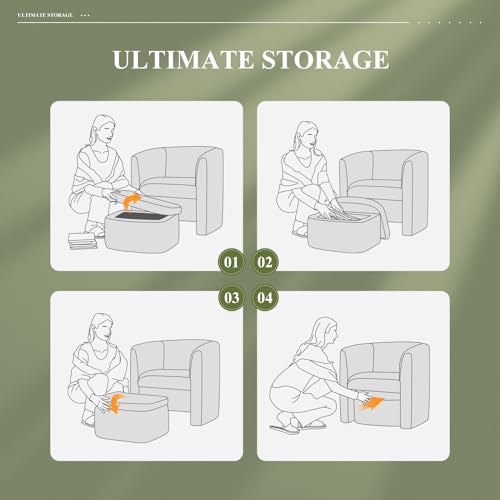 ULTIMATE STORAGE

ULTIMATE STORAGE

01

02

03

04