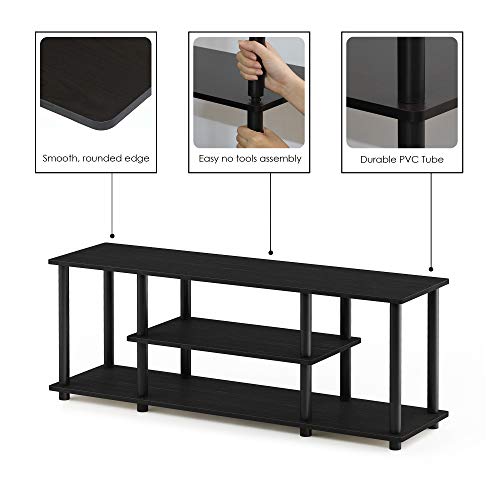 Smooth, rounded edge

Easy no tools assembly

Durable PVC Tube