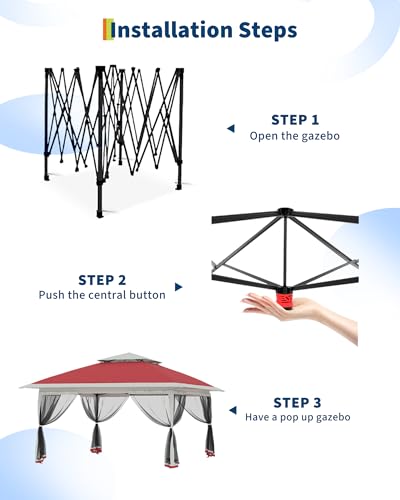 Installation Steps

STEP 1
Open the gazebo

STEP 2
Push the central button

STEP 3
Have a pop up gazebo