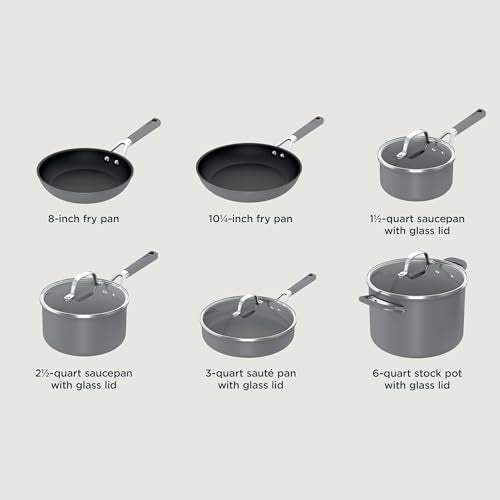 8-inch fry pan

10¼-inch fry pan

1½-quart saucepan with glass lid

2½-quart saucepan with glass lid

3-quart sauté pan with glass lid

6-quart stock pot with glass lid