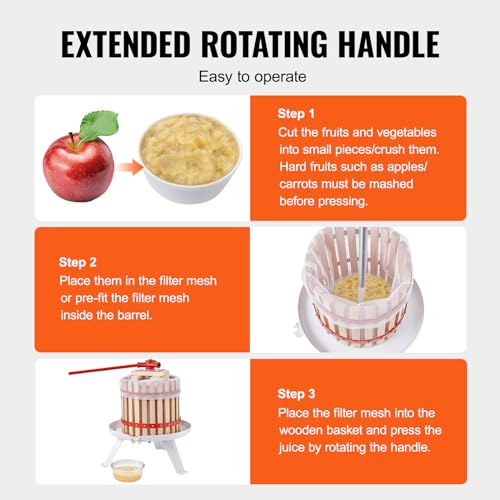 EXTENDED ROTATING HANDLE

Easy to operate

Step 1
Cut the fruits and vegetables into small pieces/crush them. Hard fruits such as apples/ carrots must be mashed before pressing.

Step 2
Place them in the filter mesh or pre-fit the filter mesh inside the barrel.

Step 3
Place the filter mesh into the wooden basket and press the juice by rotating the handle.