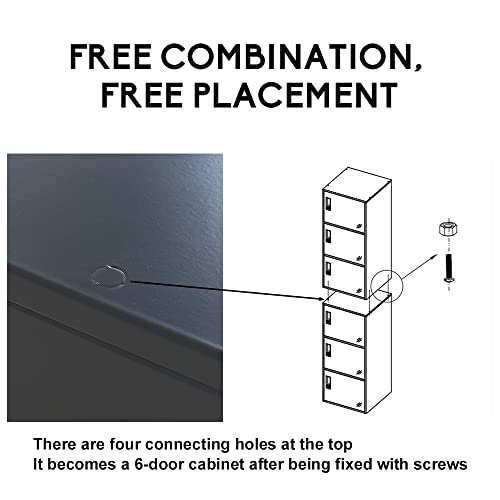 FREE COMBINATION, FREE PLACEMENT

There are four connecting holes at the top
It becomes a 6-door cabinet after being fixed with screws