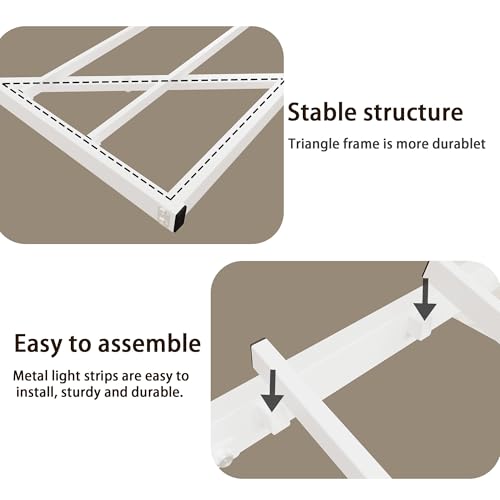 Stable structure

Triangle frame is more durablet

Easy to assemble

Metal light strips are easy to install, sturdy and durable.