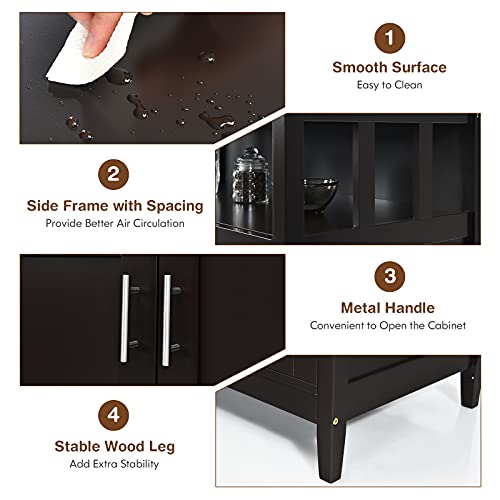 1
Smooth Surface
Easy to Clean

2
Side Frame with Spacing
Provide Better Air Circulation

3
Metal Handle
Convenient to Open the Cabinet

4
Stable Wood Leg
Add Extra Stability