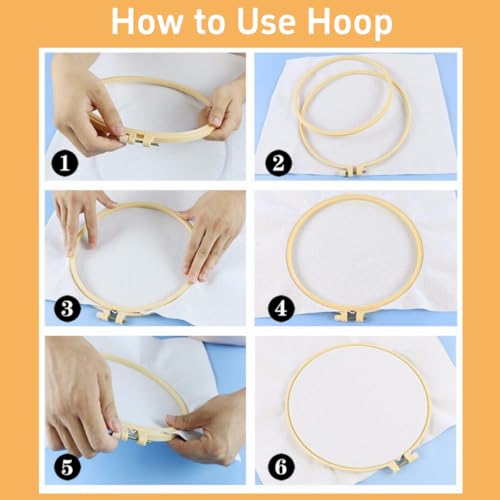 How to Use Hoop

1

2

3

4

5

6