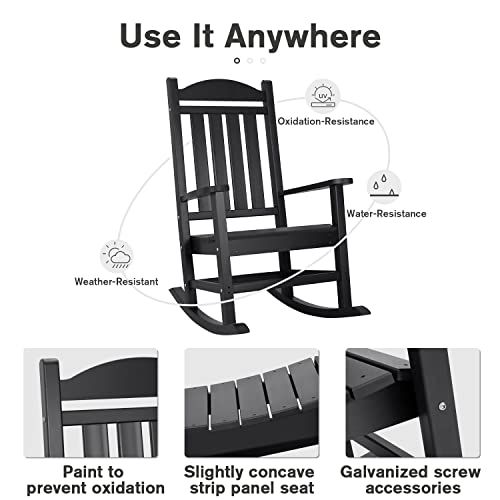 Use It Anywhere

UV

Oxidation-Resistance

Water-Resistance

Weather-Resistant

Paint to prevent oxidation

Slightly concave strip panel seat

Galvanized screw accessories