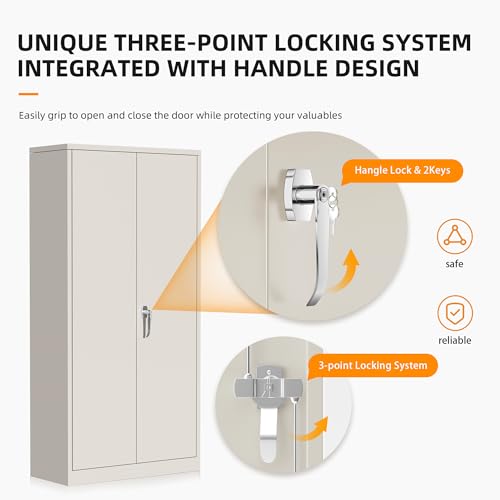 UNIQUE THREE-POINT LOCKING SYSTEM INTEGRATED WITH HANDLE DESIGN

Easily grip to open and close the door while protecting your valuables

Hangle Lock & 2Keys

safe

reliable

3-point Locking System