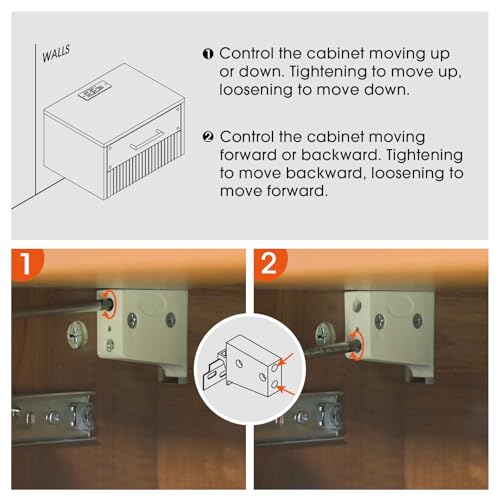 WALLS

❶ Control the cabinet moving up or down. Tightening to move up, loosening to move down.

❷ Control the cabinet moving forward or backward. Tightening to move backward, loosening to move forward.

1

2