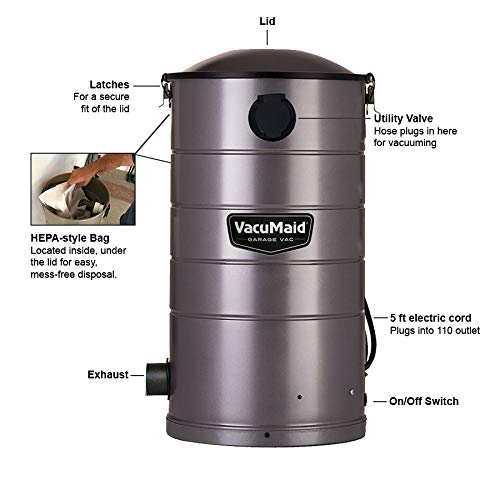 Lid

Latches
For a secure fit of the lid

Utility Valve
Hose plugs in here for vacuuming

HEPA-style Bag
Located inside, under the lid for easy, mess-free disposal.

VacuMaid
GARAGE VAC

5 ft electric cord
Plugs into 110 outlet

Exhaust

On/Off Switch