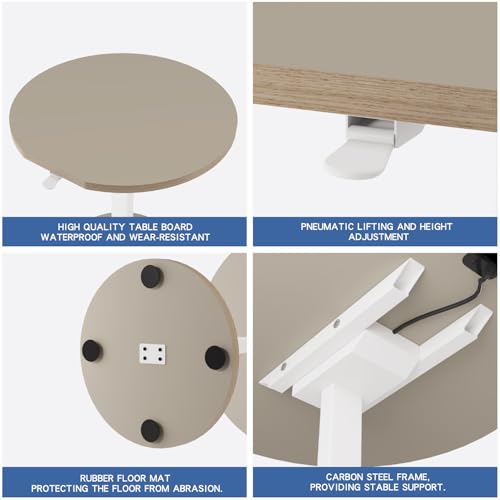 HIGH QUALITY TABLE BOARD
WATERPROOF AND WEAR-RESISTANT

PNEUMATIC LIFTING AND HEIGHT
ADJUSTMENT

RUBBER FLOOR MAT
PROTECTING THE FLOOR FROM ABRASION.

CARBON STEEL FRAME,
PROVIDING STABLE SUPPORT.