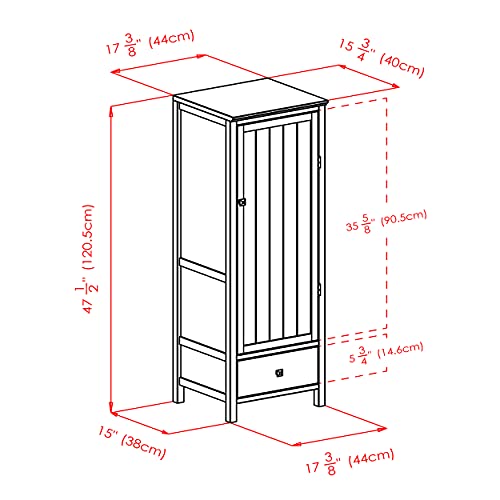 $17\frac{3}{8}$" (44cm)

$15\frac{3}{4}$" (40cm)

$47\frac{1}{2}$" (120.5cm)

$35\frac{5}{8}$" (90.5cm)

$5\frac{3}{4}$" (14.6cm)

15" (38cm)

$17\frac{3}{8}$" (44cm)