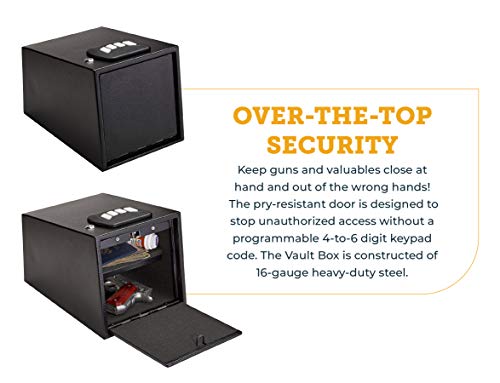 OVER-THE-TOP SECURITY

Keep guns and valuables close at hand and out of the wrong hands! The pry-resistant door is designed to stop unauthorized access without a programmable 4-to-6 digit keypad code. The Vault Box is constructed of 16-gauge heavy-duty steel.