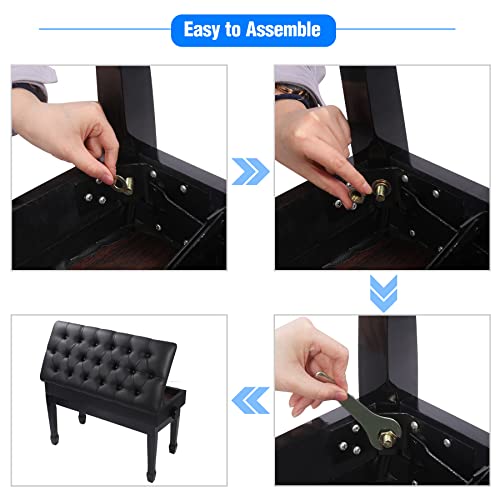 Easy to Assemble