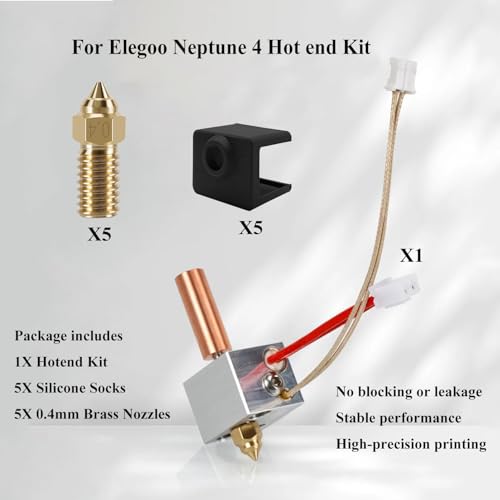 For Elegoo Neptune 4 Hot end Kit

0.4

X5

X5

X1

Package includes
1X Hotend Kit
5X Silicone Socks
5X 0.4mm Brass Nozzles

No blocking or leakage
Stable performance
High-precision printing