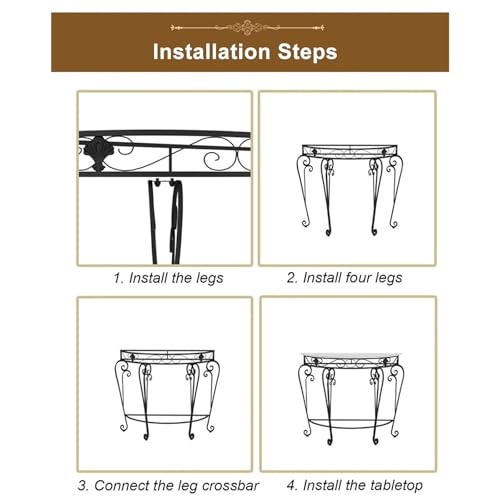 Installation Steps

1. Install the legs

2. Install four legs

3. Connect the leg crossbar

4. Install the tabletop