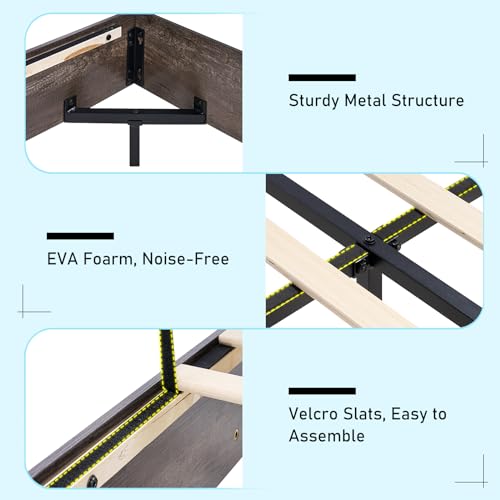 Sturdy Metal Structure

EVA Foarm, Noise-Free

Velcro Slats, Easy to Assemble