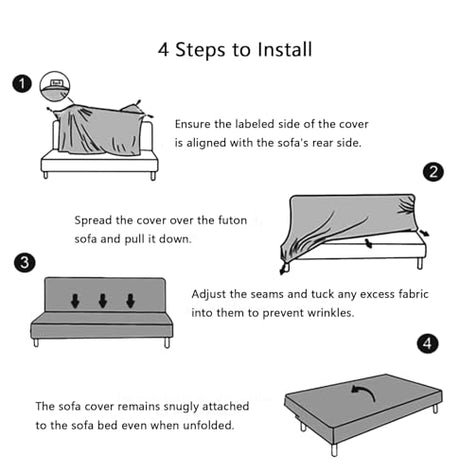 4 Steps to Install

1

Ensure the labeled side of the cover is aligned with the sofa's rear side.

2

Spread the cover over the futon sofa and pull it down.

3

Adjust the seams and tuck any excess fabric into them to prevent wrinkles.

4

The sofa cover remains snugly attached to the sofa bed even when unfolded.