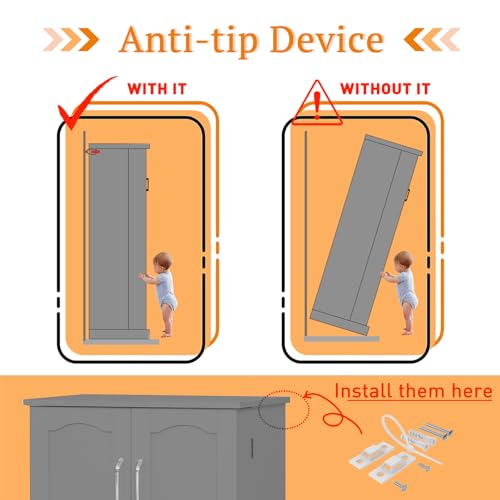 Anti-tip Device

WITH IT

WITHOUT IT

Install them here