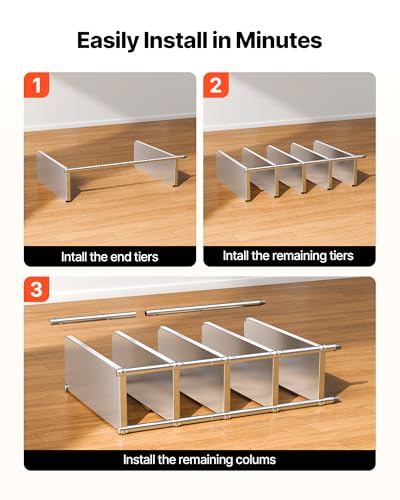 Easily Install in Minutes

1

Intall the end tiers

2

Intall the remaining tiers

3

Install the remaining colums