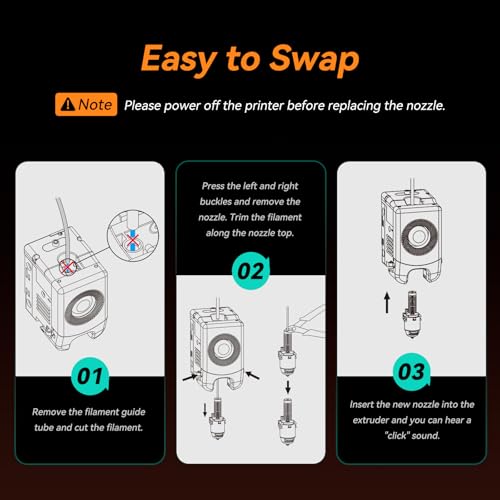 Easy to Swap

Note Please power off the printer before replacing the nozzle.

01

Remove the filament guide tube and cut the filament.

Press the left and right buckles and remove the nozzle. Trim the filament along the nozzle top.

02

03

Insert the new nozzle into the extruder and you can hear a "click" sound.