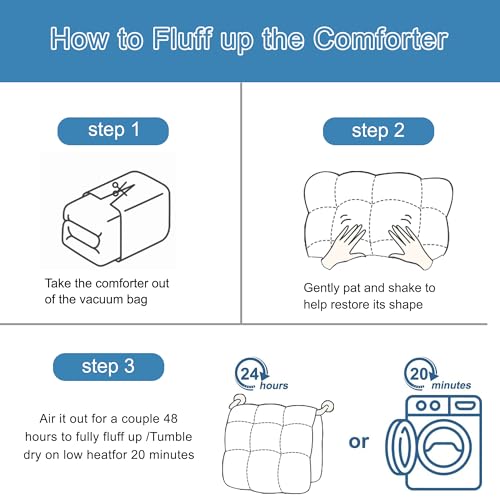 How to Fluff up the Comforter

step 1

Take the comforter out of the vacuum bag

step 2

Gently pat and shake to help restore its shape

step 3

Air it out for a couple 48 hours to fully fluff up /Tumble dry on low heatfor 20 minutes

24 hours

or

20 minutes