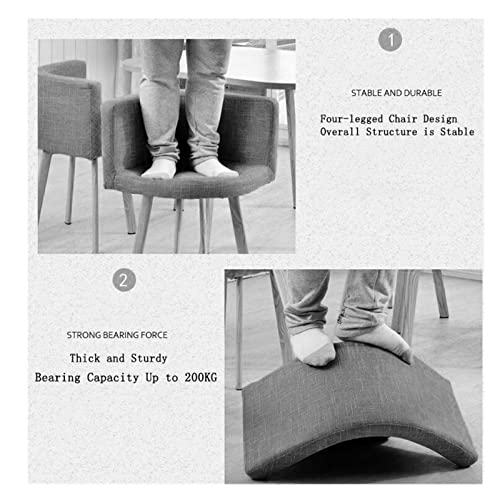 1

STABLE AND DURABLE

Four-legged Chair Design
Overall Structure is Stable

2

STRONG BEARING FORCE

Thick and Sturdy
Bearing Capacity Up to 200KG