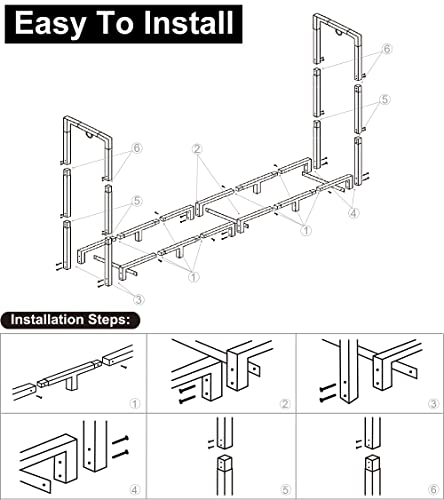 Easy To Install

⑥
⑤
⑥
②
⑤
④
①
①
③

Installation Steps:

①
②
③
④
⑤
⑥