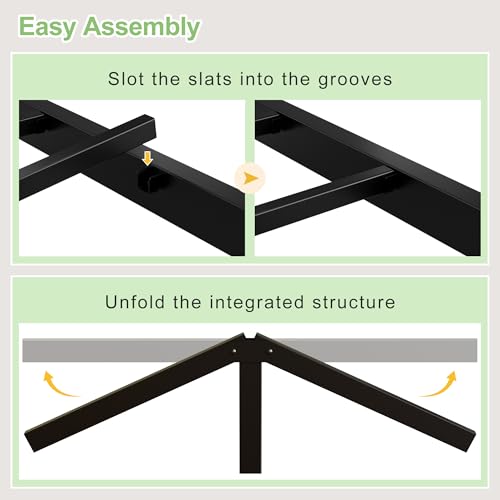 Easy Assembly

Slot the slats into the grooves

Unfold the integrated structure