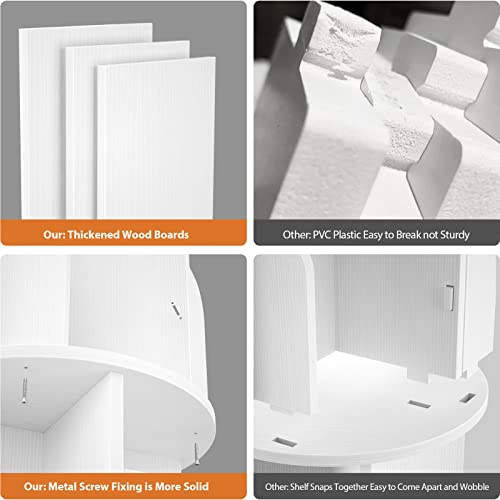 Our: Thickened Wood Boards

Other: PVC Plastic Easy to Break not Sturdy

Our: Metal Screw Fixing is More Solid

Other: Shelf Snaps Together Easy to Come Apart and Wobble