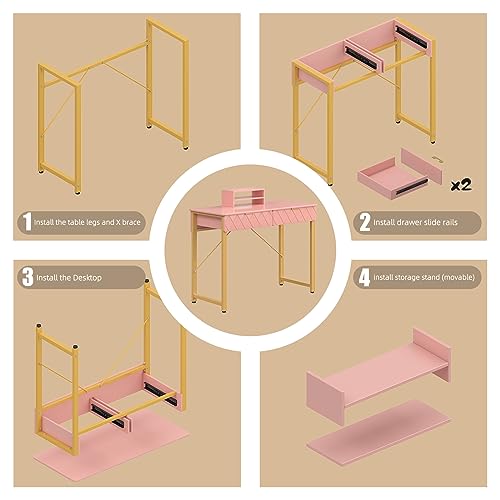 1 Install the table legs and X brace

x2

2 Install drawer slide rails

3 Install the Desktop

4 Install storage stand (movable)