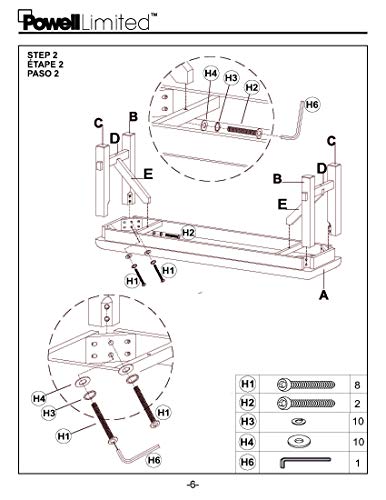 Powell Limited™

STEP 2
ÉTAPE 2
PASO 2

H4 H3 H2 H6

C B D E

C D B E

H2

H1 H1

A

H4 H3 H1 H1 H6

| H1 | | 8 |
|---|---|---|
| H2 | | 2 |
| H3 | | 10 |
| H4 | | 10 |
| H6 | | 1 |

-6-