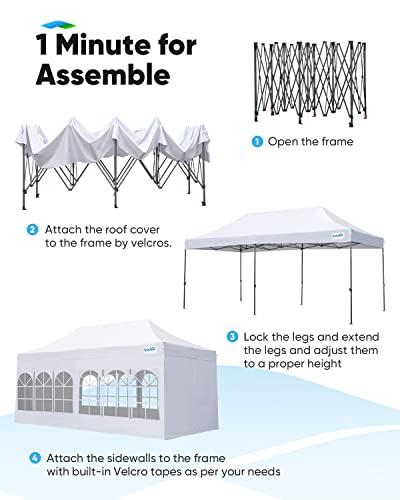 1 Minute for Assemble

1 Open the frame

2 Attach the roof cover to the frame by velcros.

3 Lock the legs and extend the legs and adjust them to a proper height

4 Attach the sidewalls to the frame with built-in Velcro tapes as per your needs