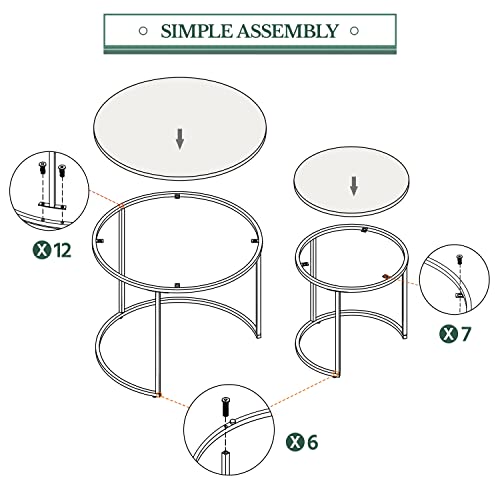 SIMPLE ASSEMBLY

X 12

X 7

X 6