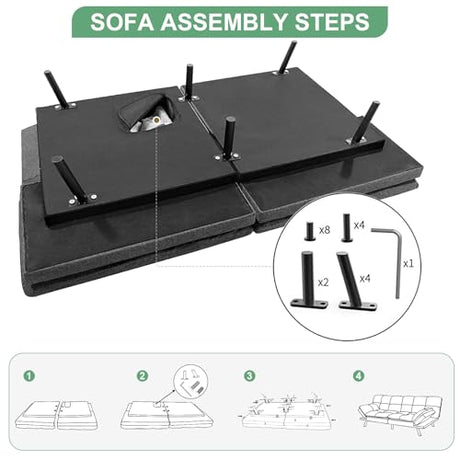 SOFA ASSEMBLY STEPS

x8
x4
x1
x2
x4

1
2
3
4