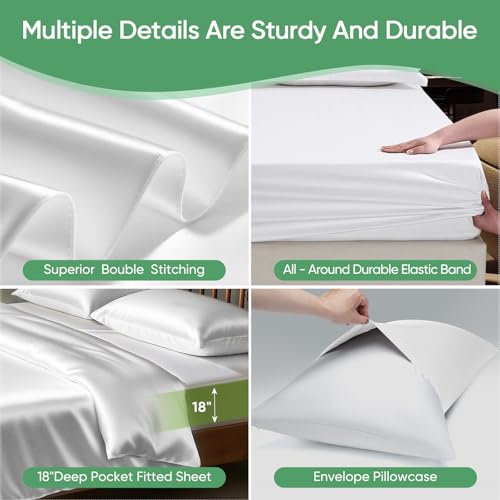 Multiple Details Are Sturdy And Durable

Superior Bouble Stitching

All - Around Durable Elastic Band

18"

18"Deep Pocket Fitted Sheet

Envelope Pillowcase